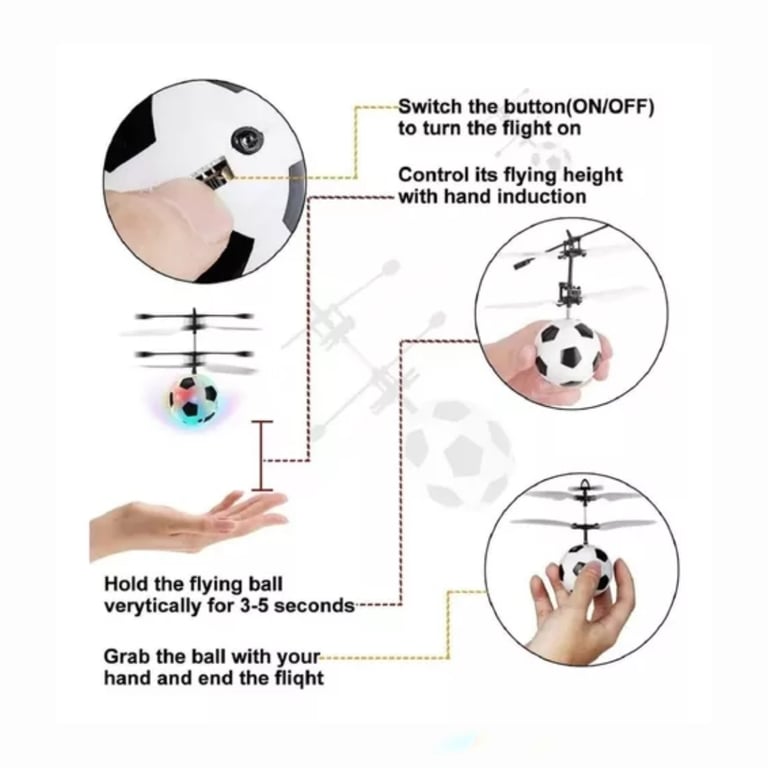 Switch the button(ON/OFF) to turn the flight on

Control its flying height with hand induction

Hold the flying ball verytically for 3-5 seconds

Grab the ball with your hand and end the fliqht